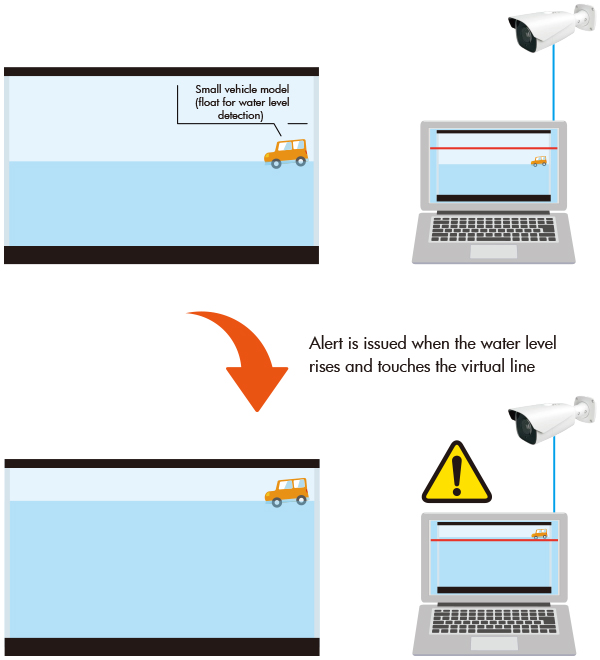 Small vehicle model (float for water level detection)

Alert is issued when the water level rises and touches the virtual line